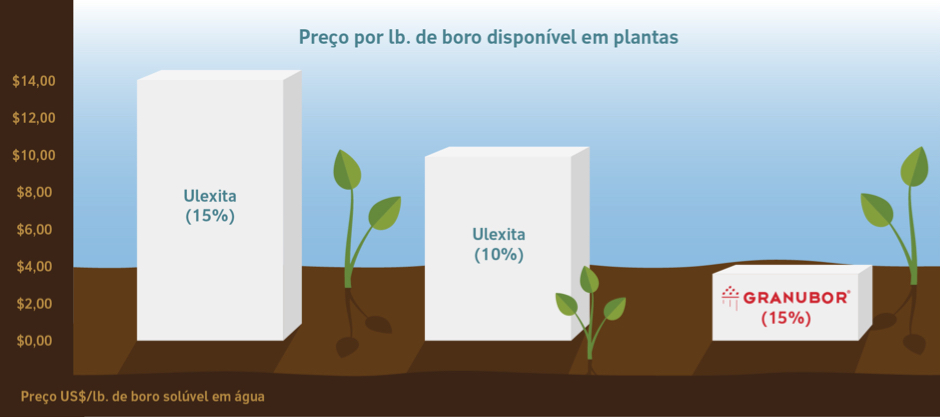 Preço por lb. de boro disponível em plantas

$14,00
$12,00
$10,00
$8,00
$6,00
$4,00
$2,00
$0,00

Ulexita
(15%)

Ulexita
(10%)

GRANUBOR®
(15%)

Preço US$/lb. de boro solúvel em água